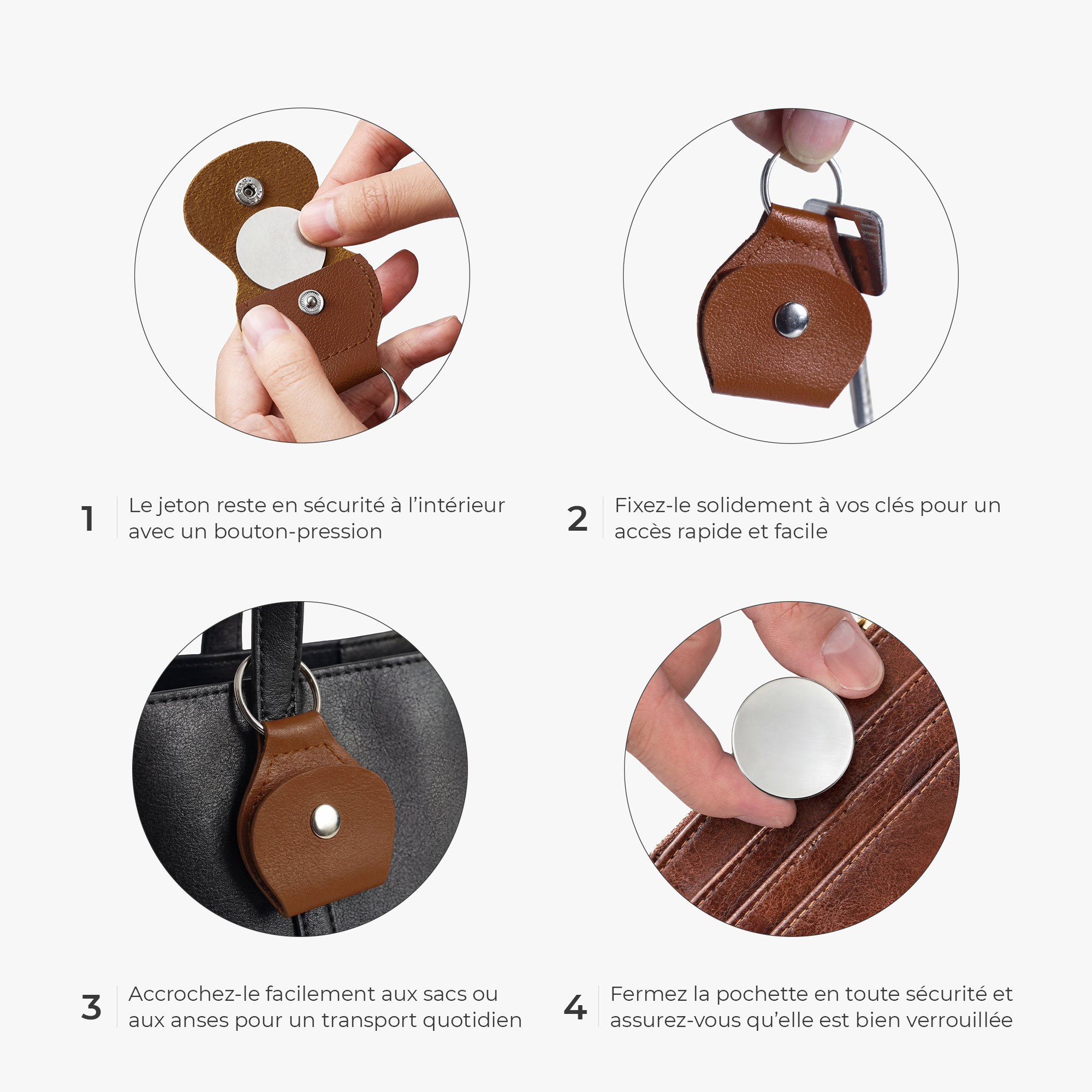 1 Le jeton reste en sécurité à l’intérieur avec un bouton-pression

2 Fixez-le solidement à vos clés pour un accès rapide et facile

3 Accrochez-le facilement aux sacs ou aux anses pour un transport quotidien

4 Fermez la pochette en toute sécurité et assurez-vous qu’elle est bien verrouillée