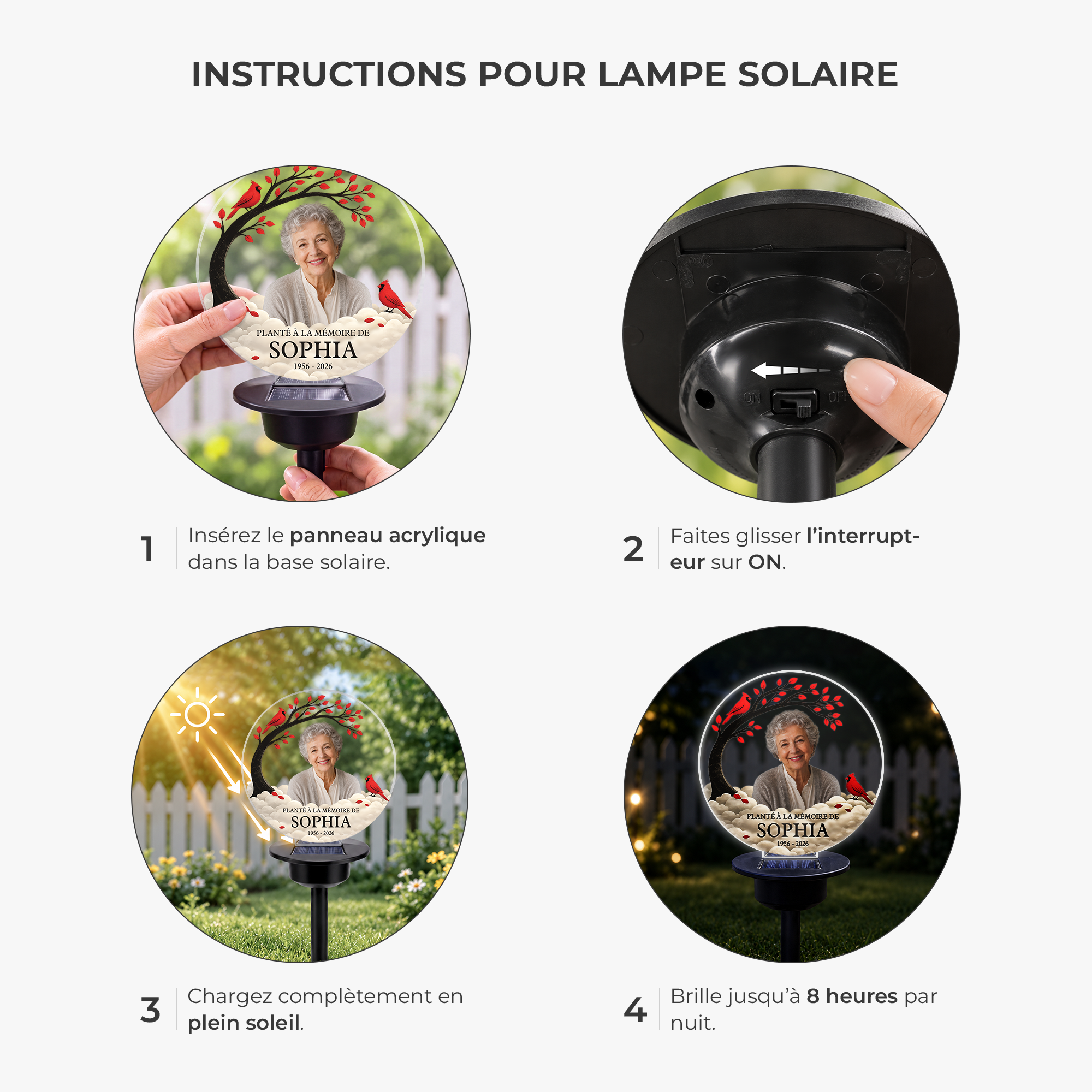 INSTRUCTIONS POUR LAMPE SOLAIRE

PLANTÉ À LA MÉMOIRE DE
SOPHIA
1956 - 2026

ON OFF

1 Insérez le panneau acrylique dans la base solaire.

2 Faites glisser l'interrupteur sur ON.

PLANTÉ À LA MÉMOIRE DE
SOPHIA
1956 - 2026

PLANTÉ À LA MÉMOIRE DE
SOPHIA
1956 - 2026

3 Chargez complètement en plein soleil.

4 Brille jusqu'à 8 heures par nuit.