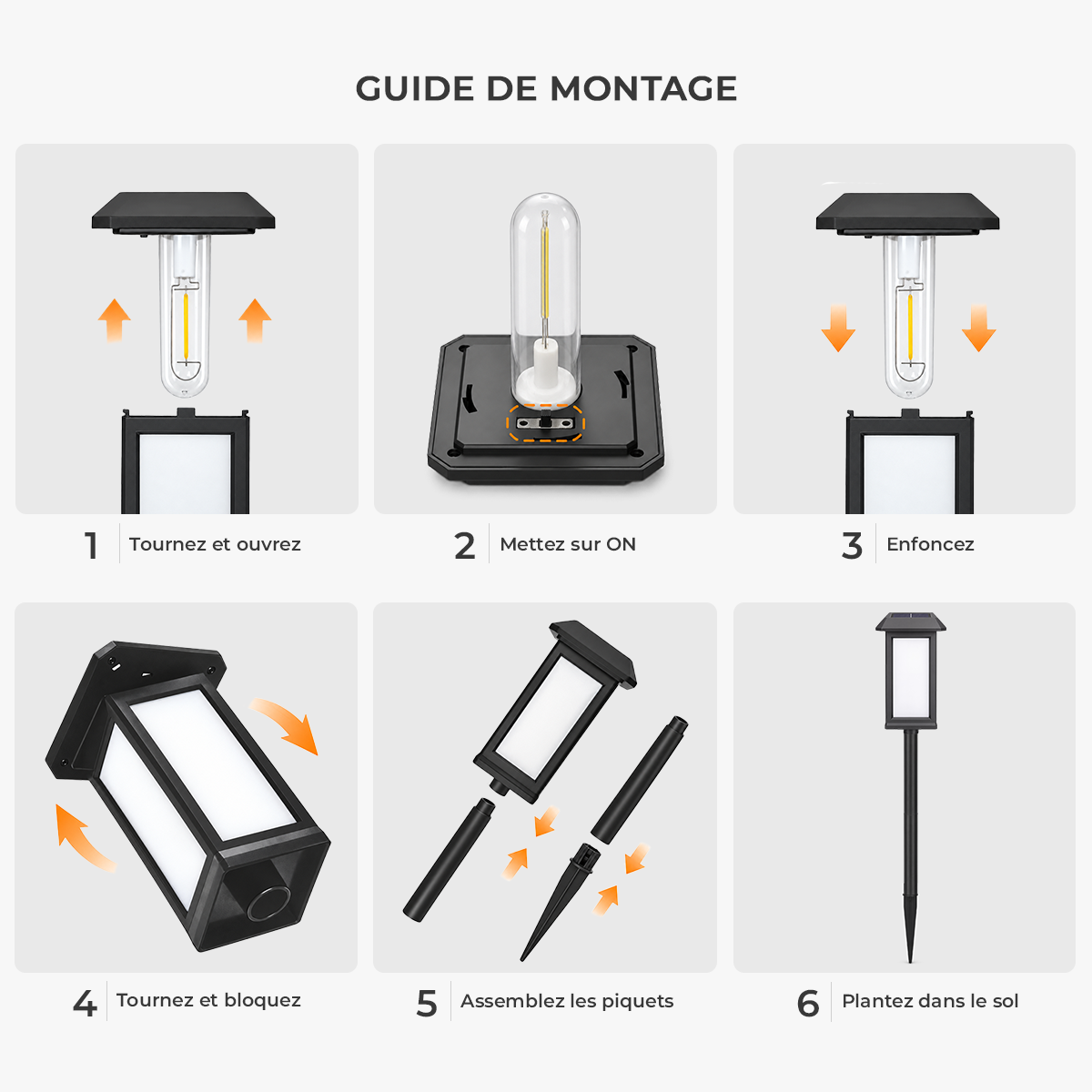 GUIDE DE MONTAGE

1 Tournez et ouvrez

2 Mettez sur ON

3 Enfoncez

4 Tournez et bloquez

5 Assemblez les piquets

6 Plantez dans le sol