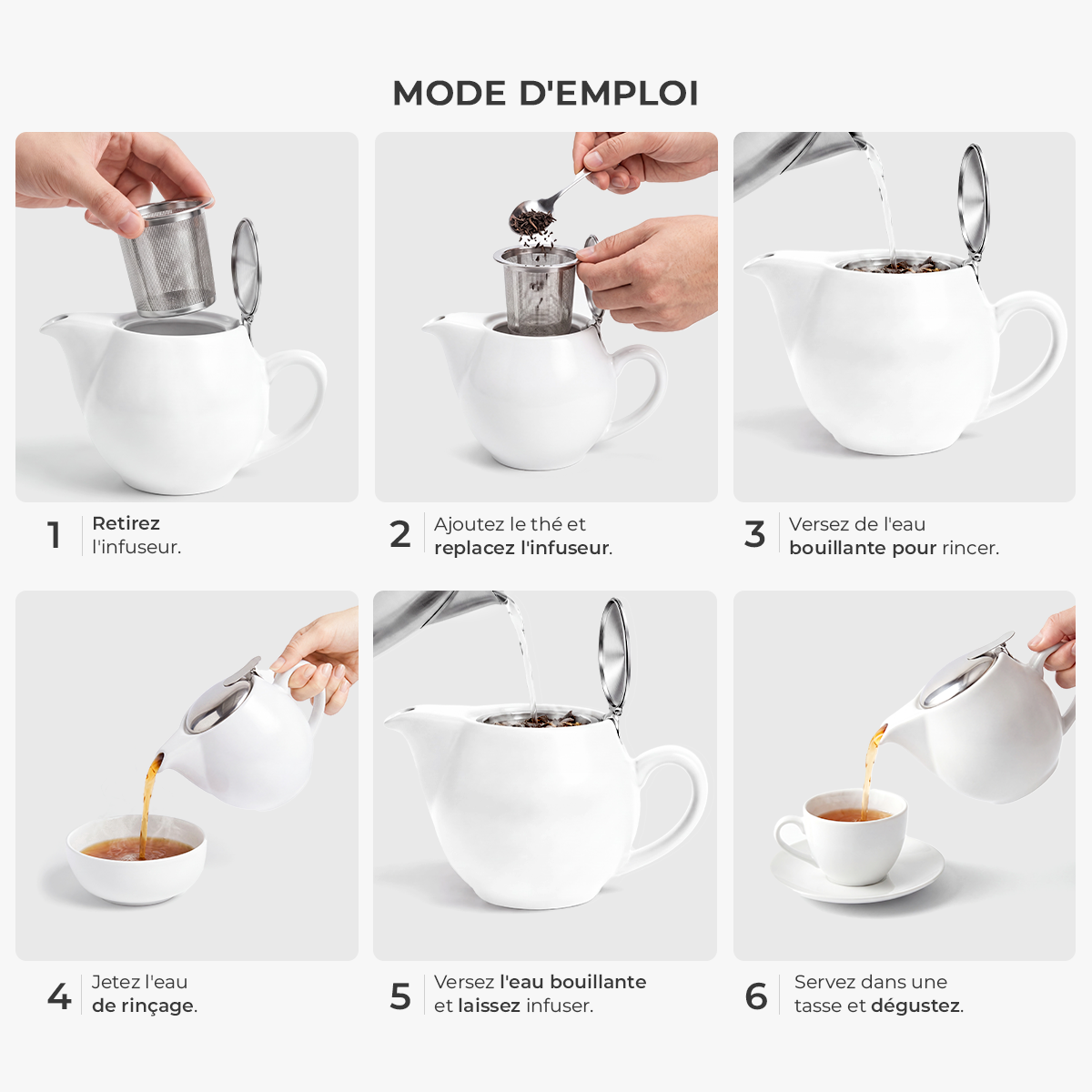 MODE D'EMPLOI

1 Retirez l'infuseur.

2 Ajoutez le thé et replacez l'infuseur.

3 Versez de l'eau bouillante pour rincer.

4 Jetez l'eau de rinçage.

5 Versez l'eau bouillante et laissez infuser.

6 Servez dans une tasse et dégustez.